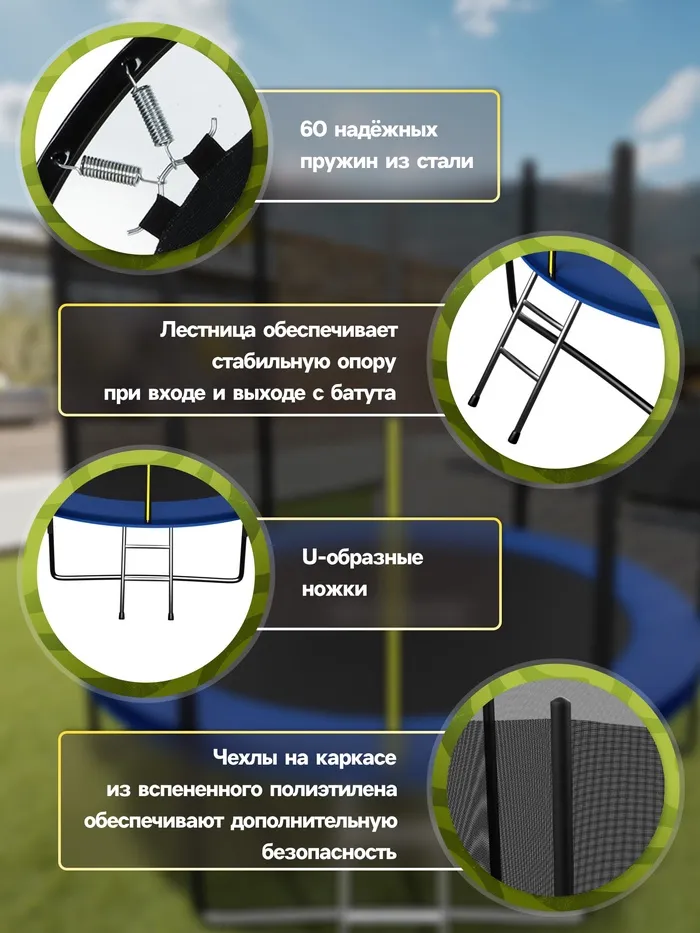 60 надёжных пружин из стали

Лестница обеспечивает стабильную опору при входе и выходе с батута

U-образные ножки

Чехлы на каркасе из вспененного полиэтилена обеспечивают дополнительную безопасность