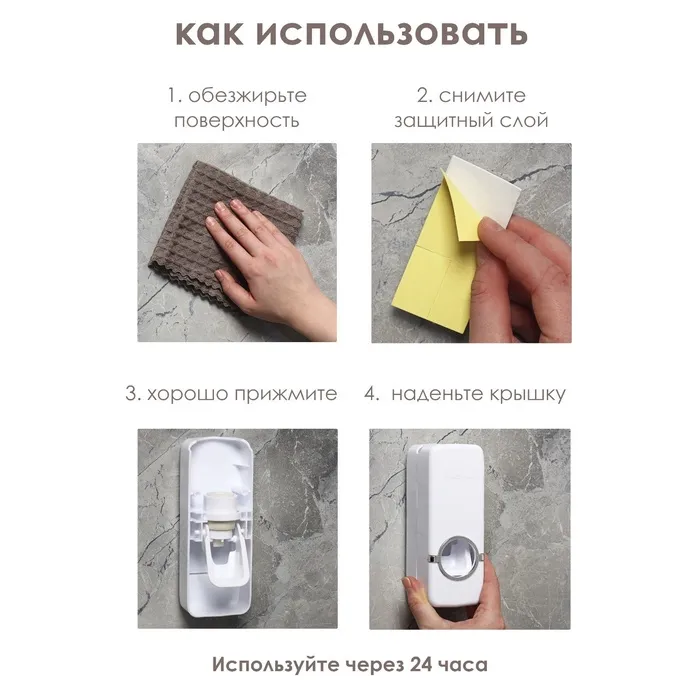 как использовать

1. обезжирьте поверхность

2. снимите защитный слой

3. хорошо прижмите

4. наденьте крышку

Используйте через 24 часа