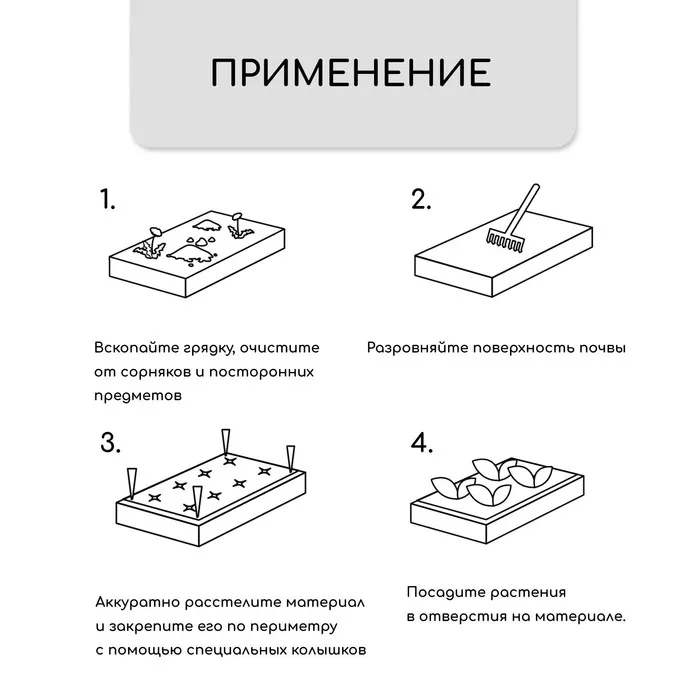 ПРИМЕНЕНИЕ

1.

Вскопайте грядку, очистите от сорняков и посторонних предметов

2.

Разровняйте поверхность почвы

3.

Аккуратно расстелите материал и закрепите его по периметру с помощью специальных колышков

4.

Посадите растения в отверстия на материале.