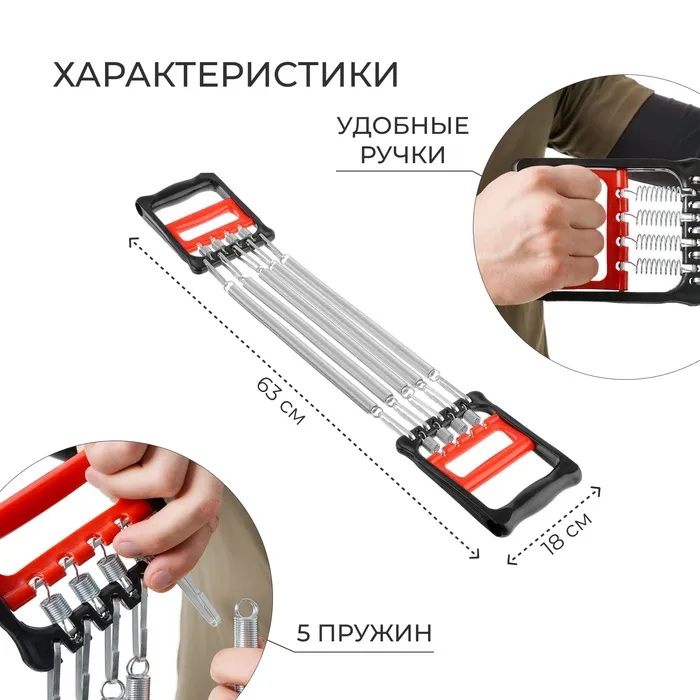 ХАРАКТЕРИСТИКИ

УДОБНЫЕ РУЧКИ

63 см

18 см

5 ПРУЖИН