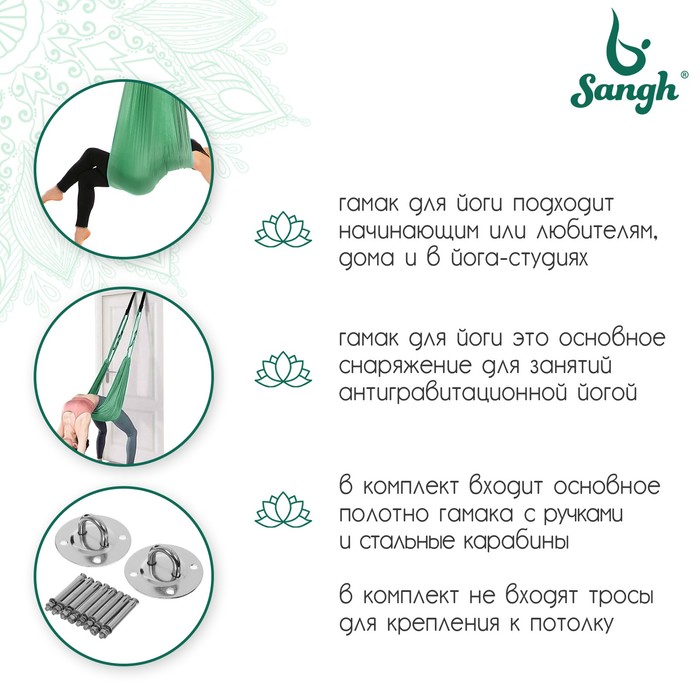 Sangh®

гамак для йоги подходит начинающим или любителям, дома и в йога-студиях

гамак для йоги это основное снаряжение для занятий антигравитационной йогой

в комплект входит основное полотно гамака с ручками и стальные карабины

в комплект не входят тросы для крепления к потолку