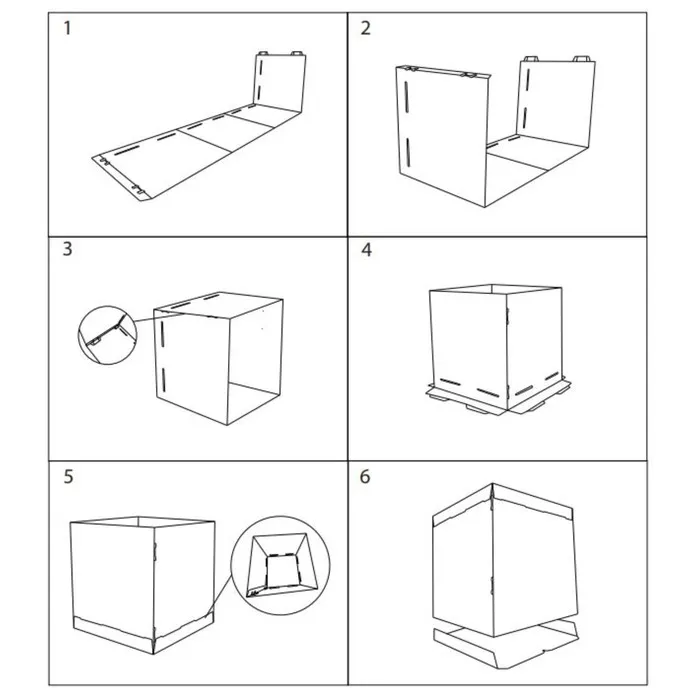 1

2

3

4

5

6