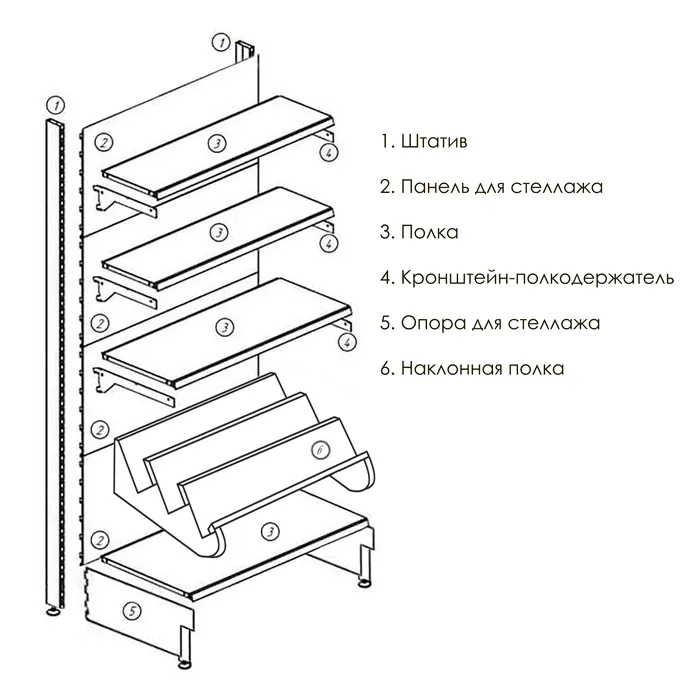 1
1
2
3
4
3
4
2
3
4
2
6
2
3
5

1. Штатив

2. Панель для стеллажа

3. Полка

4. Кронштейн-полкодержатель

5. Опора для стеллажа

6. Наклонная полка