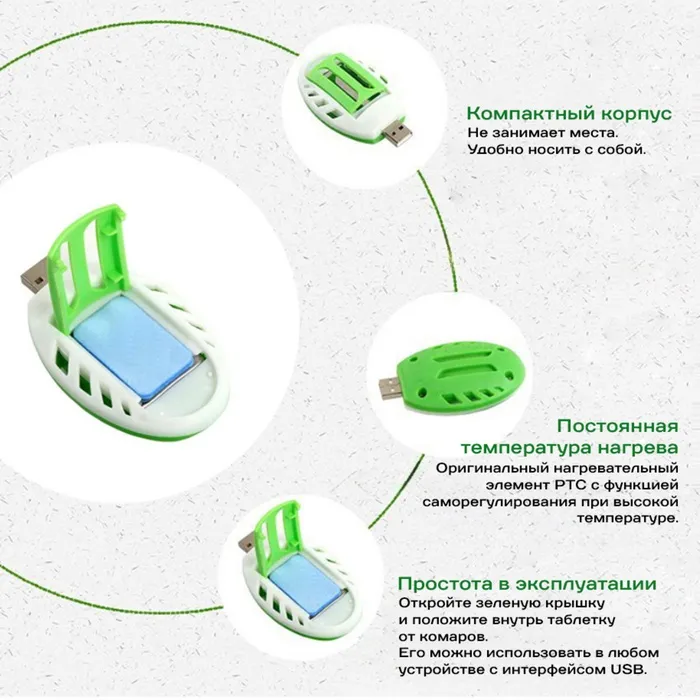 Компактный корпус
Не занимает места.
Удобно носить с собой.

Постоянная
температура нагрева
Оригинальный нагревательный элемент PTC с функцией саморегулирования при высокой температуре.

Простота в эксплуатации
Откройте зеленую крышку и положите внутрь таблетку от комаров.
Его можно использовать в любом устройстве с интерфейсом USB.