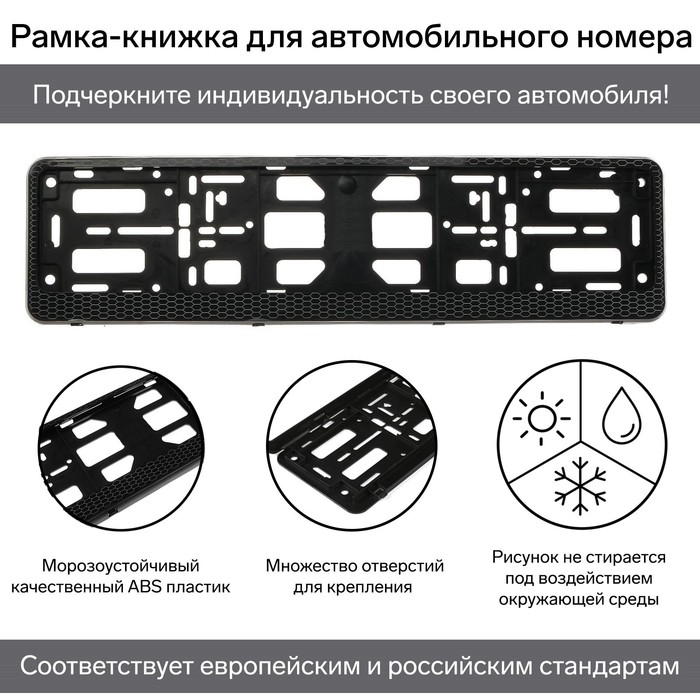 Рамка-книжка для автомобильного номера

Подчеркните индивидуальность своего автомобиля!

Морозоустойчивый качественный ABS пластик

Множество отверстий для крепления

Рисунок не стирается под воздействием окружающей среды

Соответствует европейским и российским стандартам