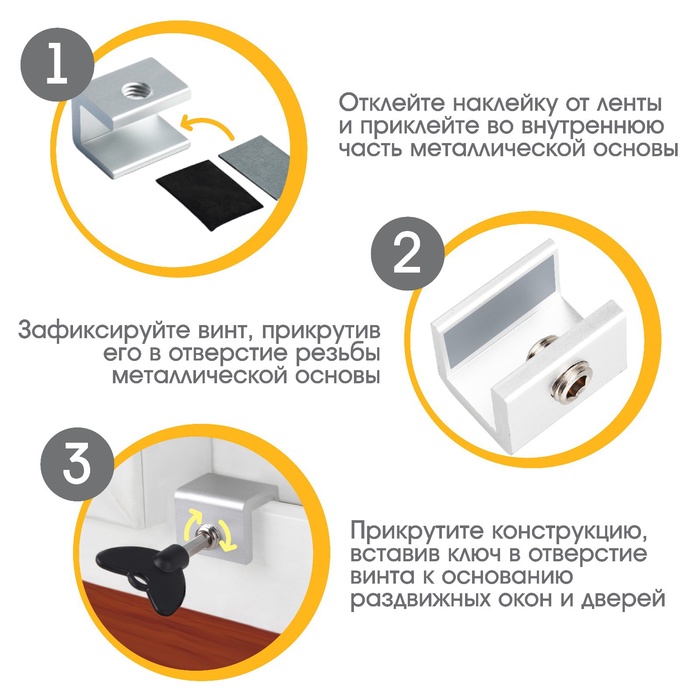 1

Отклейте наклейку от ленты и приклейте во внутреннюю часть металлической основы

2

Зафиксируйте винт, прикрутив его в отверстие резьбы металлической основы

3

Прикрутите конструкцию, вставив ключ в отверстие винта к основанию раздвижных окон и дверей