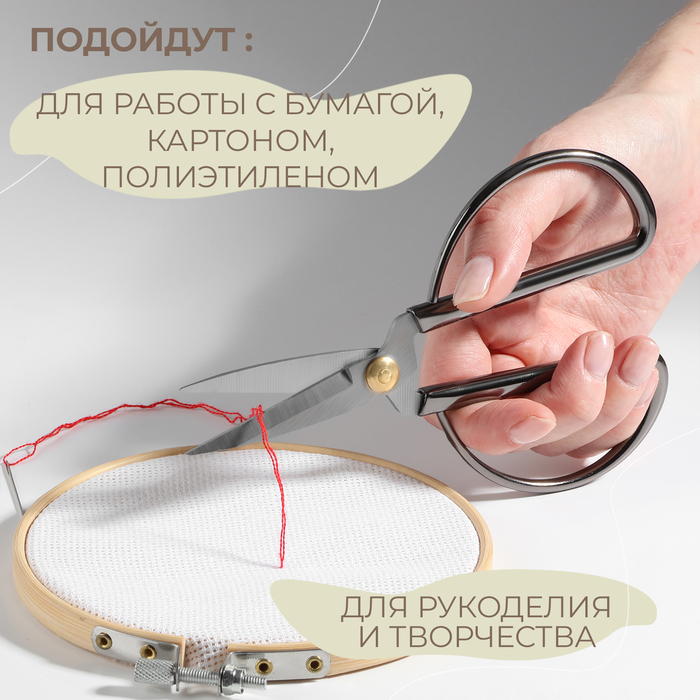 ПОДОЙДУТ :

ДЛЯ РАБОТЫ С БУМАГОЙ, КАРТОНОМ, ПОЛИЭТИЛЕНОМ

ДЛЯ РУКОДЕЛИЯ И ТВОРЧЕСТВА