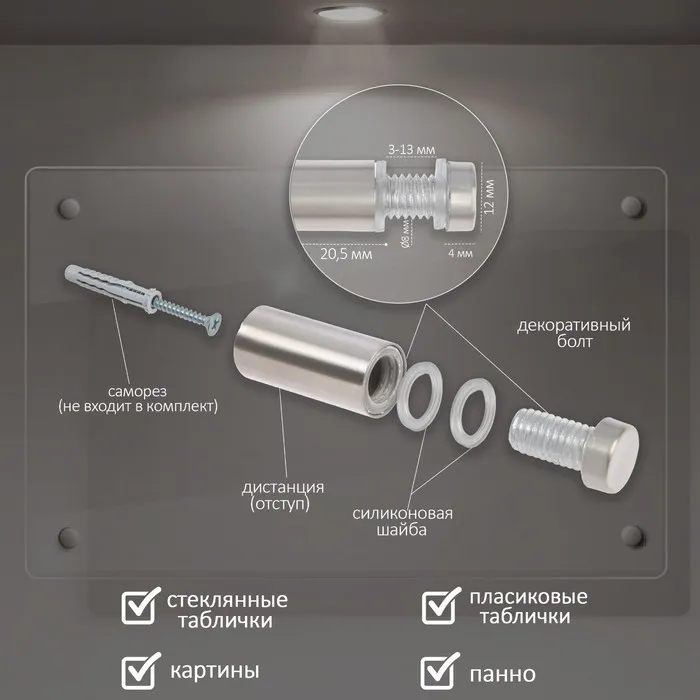 3-13 мм

12 мм

Ø8 мм

20,5 мм

4 мм

декоративный болт

саморез (не входит в комплект)

дистанция (отступ)

силиконовая шайба

стеклянные таблички

пласиковые таблички

картины

панно