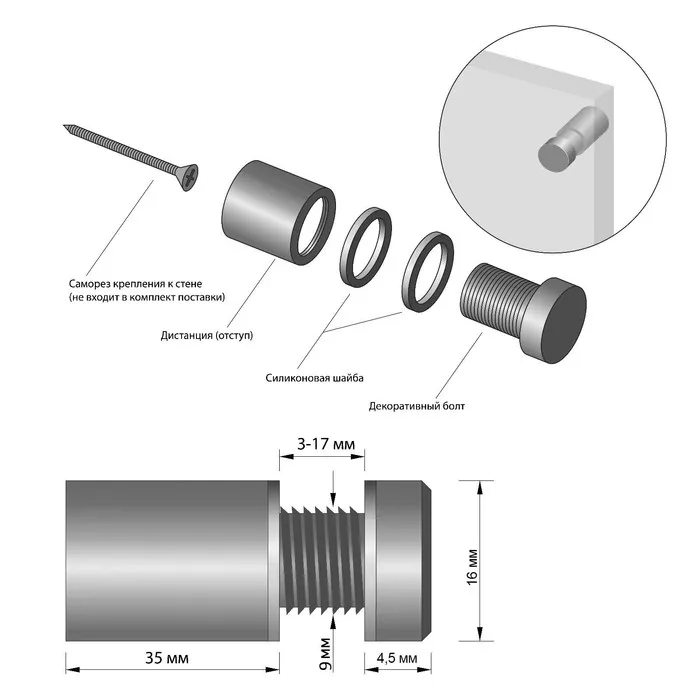 Саморез крепления к стене
(не входит в комплект поставки)

Дистанция (отступ)

Силиконовая шайба

Декоративный болт

3-17 мм

16 мм

35 мм

9 мм

4,5 мм