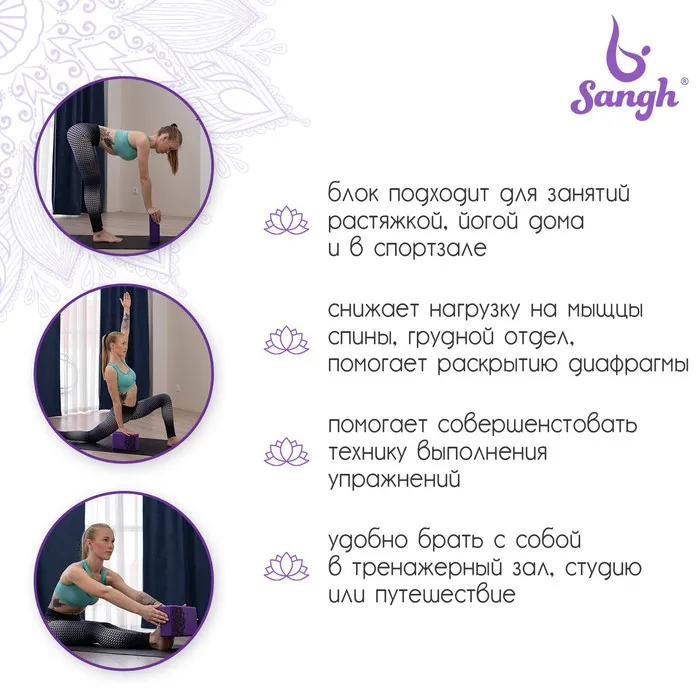 Sangh®

блок подходит для занятий растяжкой, йогой дома и в спортзале

снижает нагрузку на мышцы спины, грудной отдел, помогает раскрытию диафрагмы

помогает совершенствовать технику выполнения упражнений

удобно брать с собой в тренажерный зал, студию или путешествие