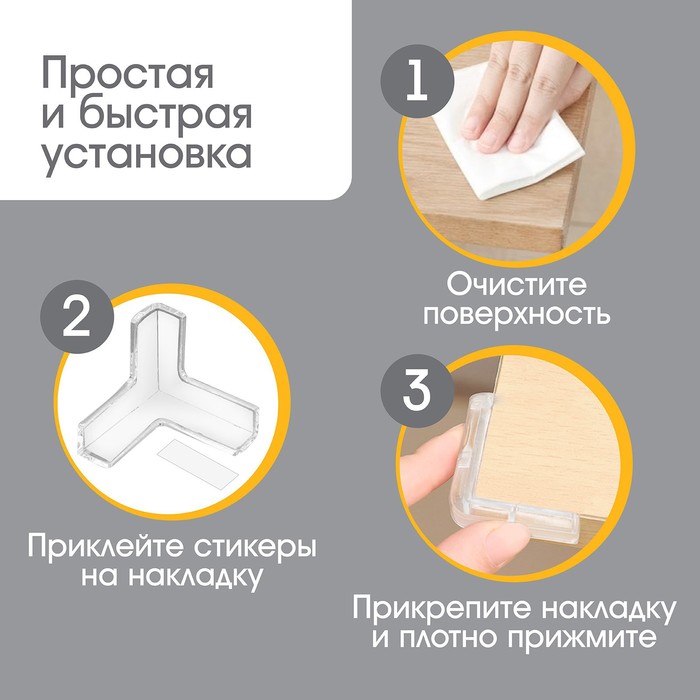 Простая и быстрая установка

1

Очистите поверхность

2

Приклейте стикеры на накладку

3

Прикрепите накладку и плотно прижмите