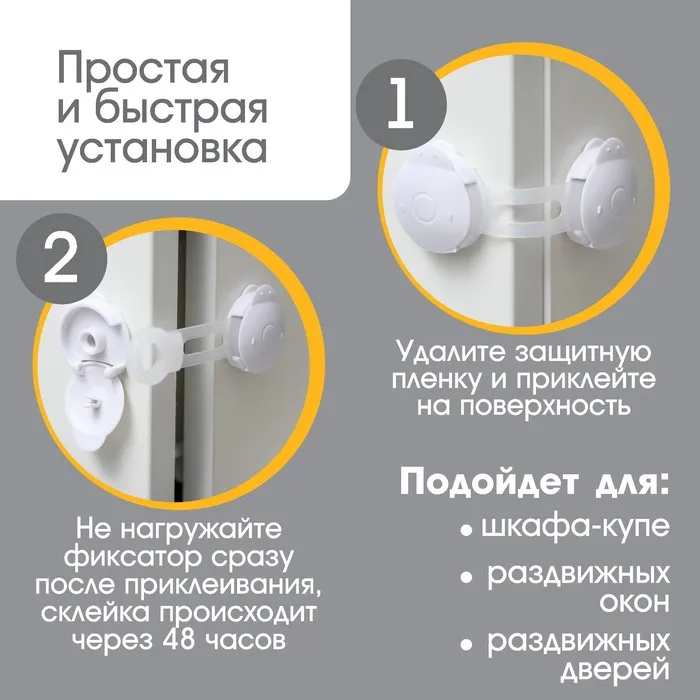 Простая и быстрая установка

1

Удалите защитную пленку и приклейте на поверхность

2

Не нагружайте фиксатор сразу после приклеивания, склейка происходит через 48 часов

Подойдет для:

• шкафа-купе
• раздвижных окон
• раздвижных дверей