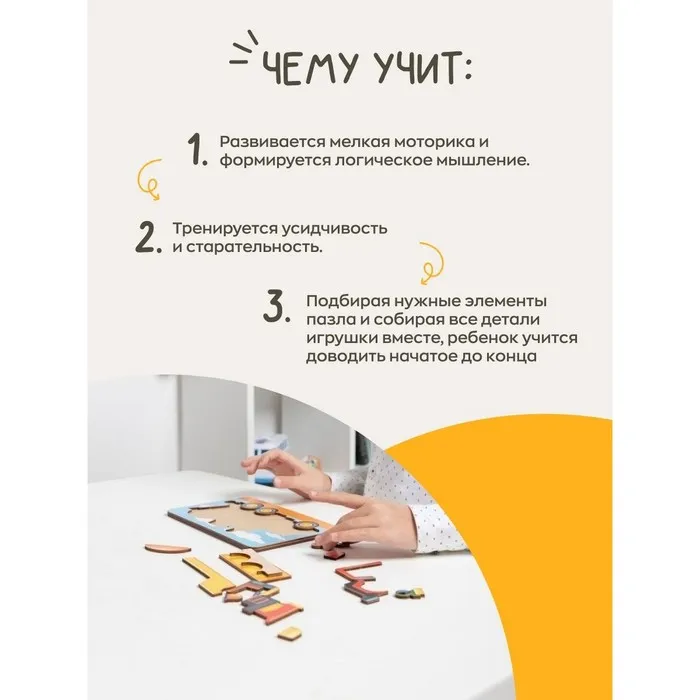 ЧЕМУ УЧИТ:

1. Развивается мелкая моторика и формируется логическое мышление.

2. Тренируется усидчивость и старательность.

3. Подбирая нужные элементы пазла и собирая все детали игрушки вместе, ребенок учится доводить начатое до конца