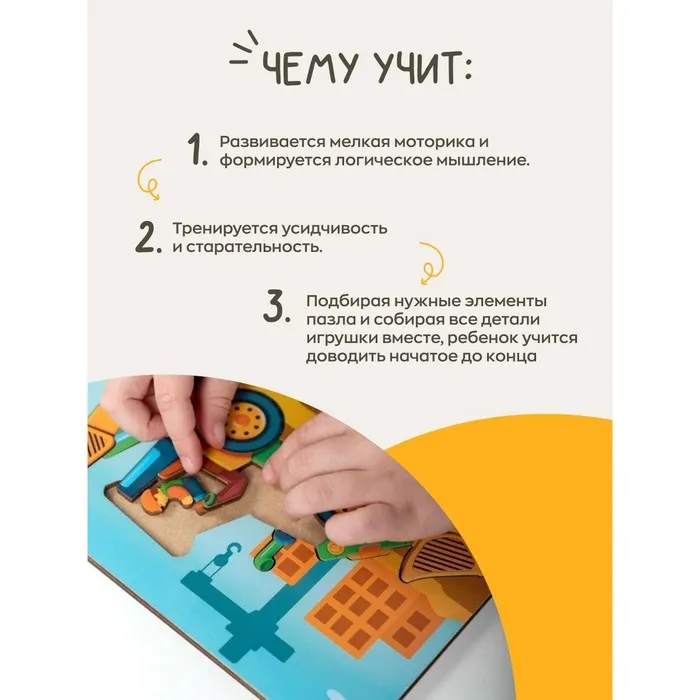 ЧЕМУ УЧИТ:

1. Развивается мелкая моторика и формируется логическое мышление.

2. Тренируется усидчивость и старательность.

3. Подбирая нужные элементы пазла и собирая все детали игрушки вместе, ребенок учится доводить начатое до конца