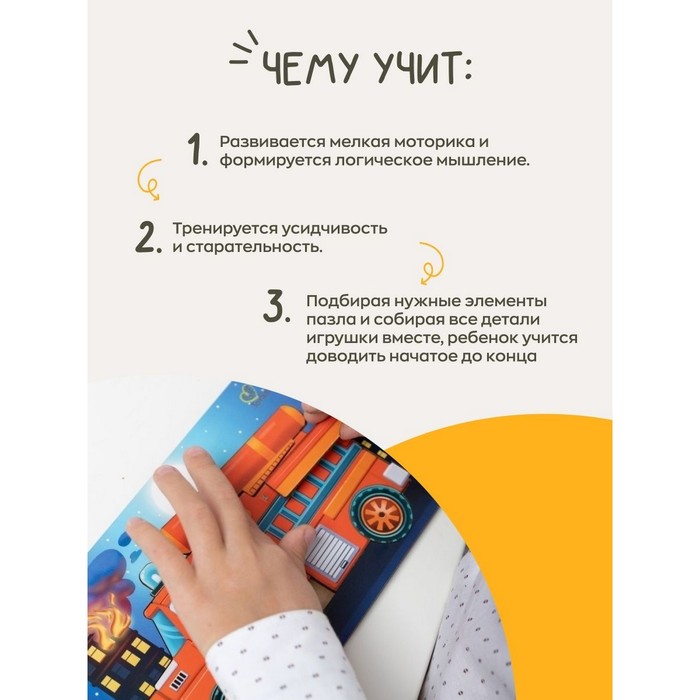 ЧЕМУ УЧИТ:

1. Развивается мелкая моторика и формируется логическое мышление.

2. Тренируется усидчивость и старательность.

3. Подбирая нужные элементы пазла и собирая все детали игрушки вместе, ребенок учится доводить начатое до конца