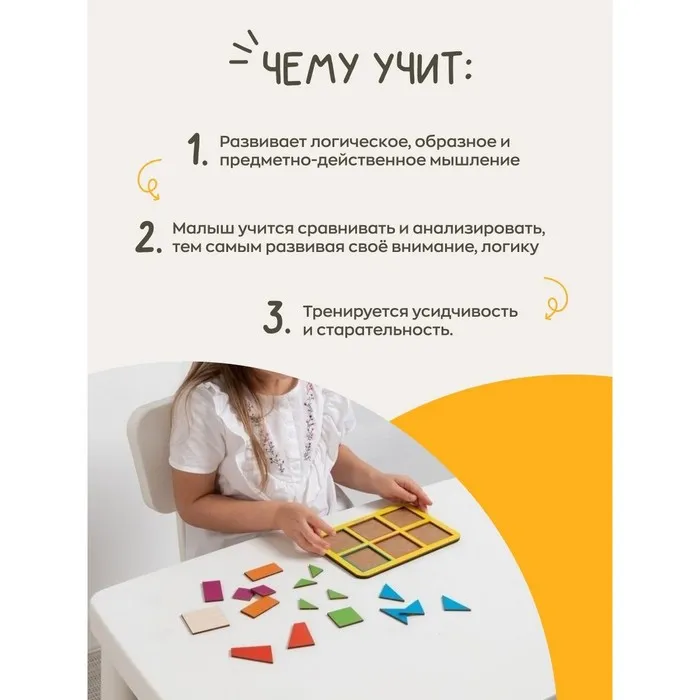 ЧЕМУ УЧИТ:

1. Развивает логическое, образное и предметно-действенное мышление

2. Малыш учится сравнивать и анализировать, тем самым развивая своё внимание, логику

3. Тренируется усидчивость и старательность.