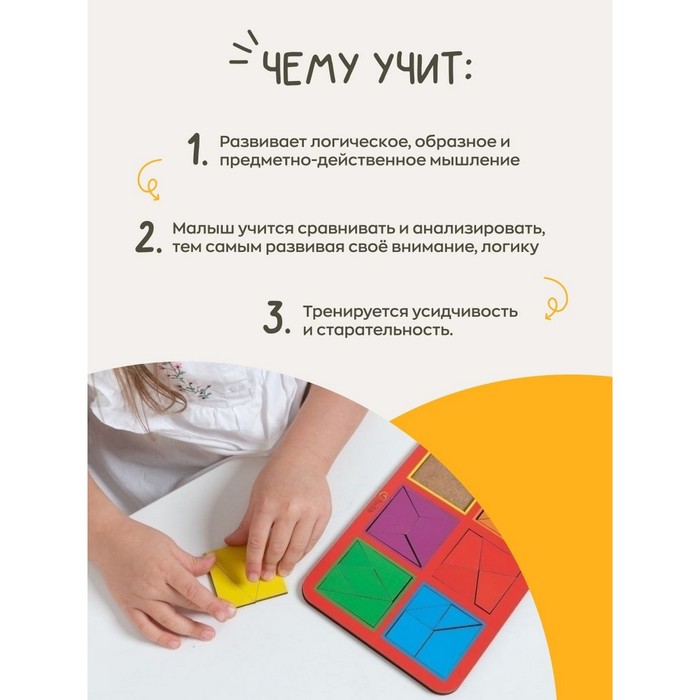 ЧЕМУ УЧИТ:

1. Развивает логическое, образное и предметно-действенное мышление

2. Малыш учится сравнивать и анализировать, тем самым развивая своё внимание, логику

3. Тренируется усидчивость и старательность.