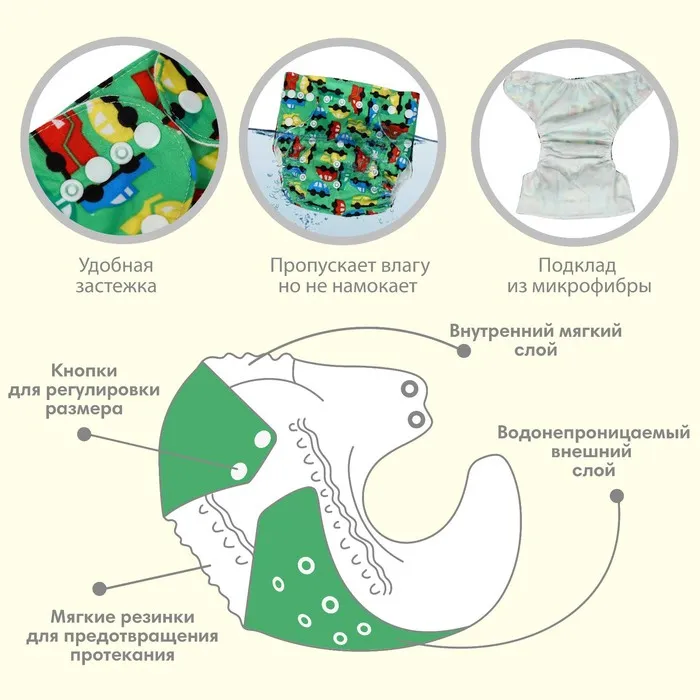 Удобная застежка

Пропускает влагу но не намокает

Подклад из микрофибры

Внутренний мягкий слой

Кнопки для регулировки размера

Водонепроницаемый внешний слой

Мягкие резинки для предотвращения протекания