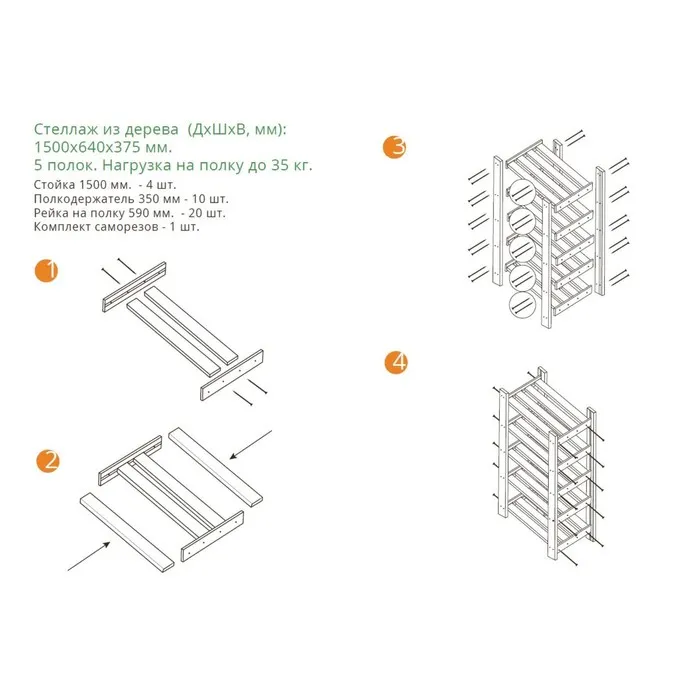 Стеллаж из дерева (ДхШхВ, мм):
1500х640х375 мм.
5 полок. Нагрузка на полку до 35 кг.

Стойка 1500 мм. - 4 шт.
Полкодержатель 350 мм - 10 шт.
Рейка на полку 590 мм. - 20 шт.
Комплект саморезов - 1 шт.

1

2

3

4