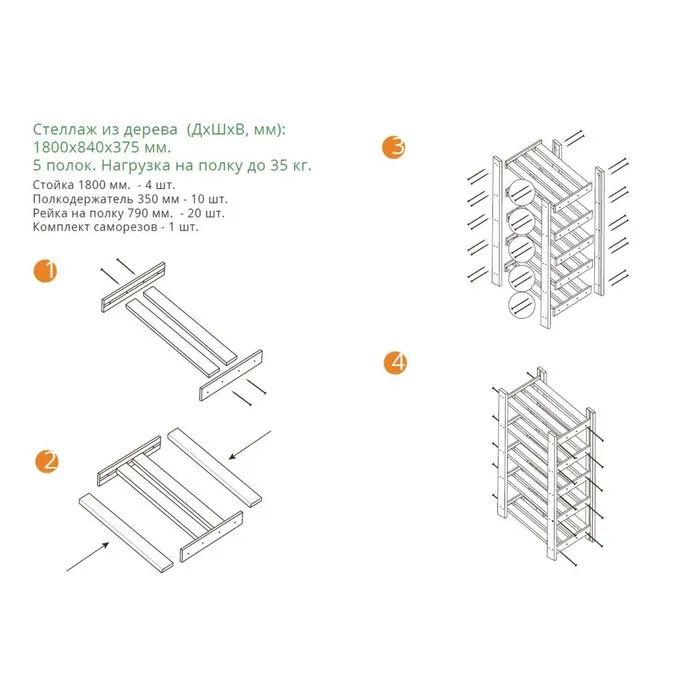 Стеллаж из дерева (ДхШхВ, мм):
1800х840х375 мм.
5 полок. Нагрузка на полку до 35 кг.

Стойка 1800 мм. - 4 шт.
Полкодержатель 350 мм - 10 шт.
Рейка на полку 790 мм. - 20 шт.
Комплект саморезов - 1 шт.

1

2

3

4