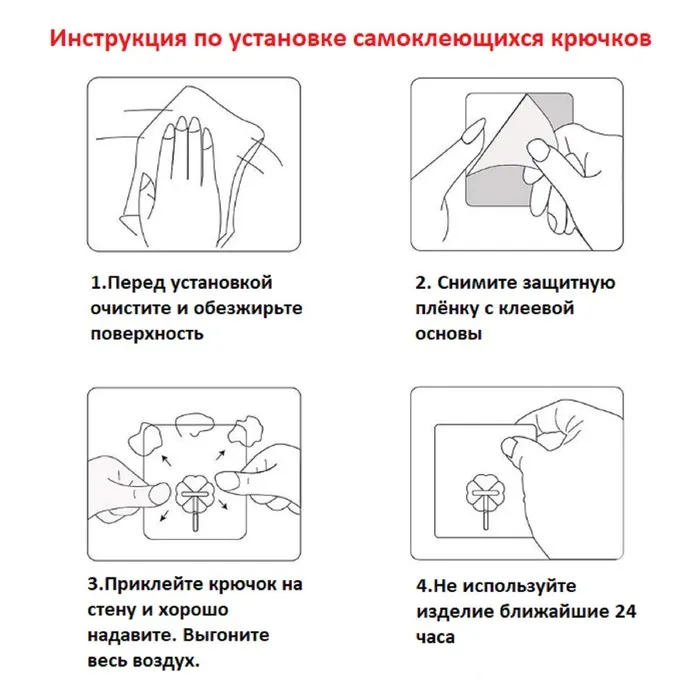 Инструкция по установке самоклеющихся крючков

1.Перед установкой очистите и обезжирьте поверхность

2. Снимите защитную плёнку с клеевой основы

3.Приклейте крючок на стену и хорошо надавите. Выгоните весь воздух.

4.Не используйте изделие ближайшие 24 часа