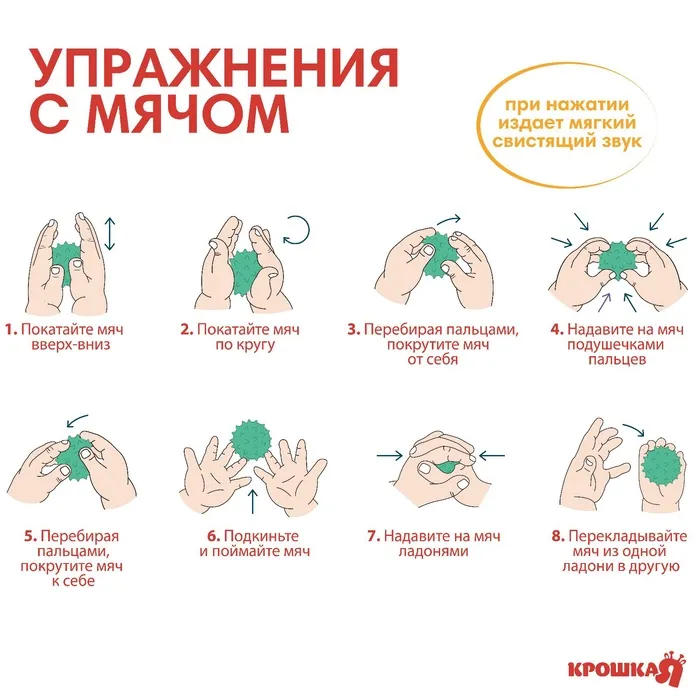 УПРАЖНЕНИЯ С МЯЧОМ

при нажатии издает мягкий свистящий звук

1. Покатайте мяч вверх-вниз

2. Покатайте мяч по кругу

3. Перебирая пальцами, покрутите мяч от себя

4. Надавите на мяч подушечками пальцев

5. Перебирая пальцами, покрутите мяч к себе

6. Подкиньте и поймайте мяч

7. Надавите на мяч ладонями

8. Перекладывайте мяч из одной ладони в другую

КРОШКА Я