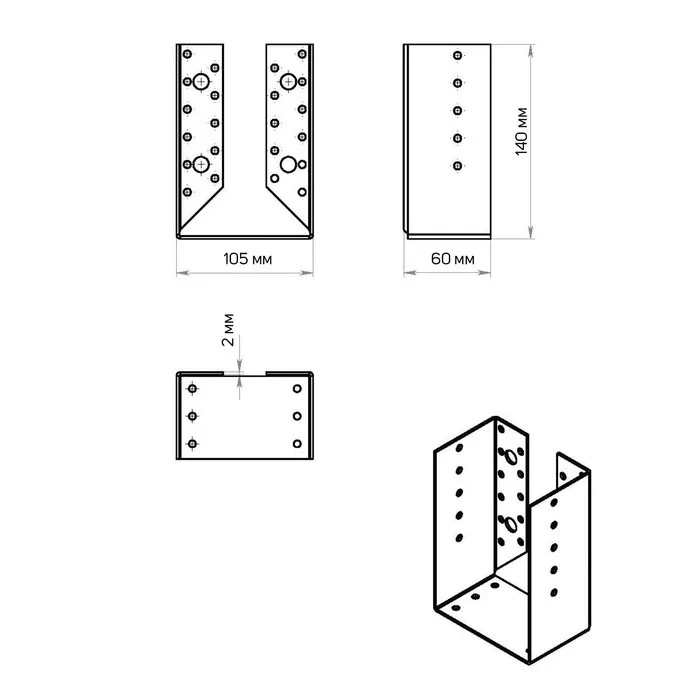 140 мм

105 мм

60 мм

2 мм