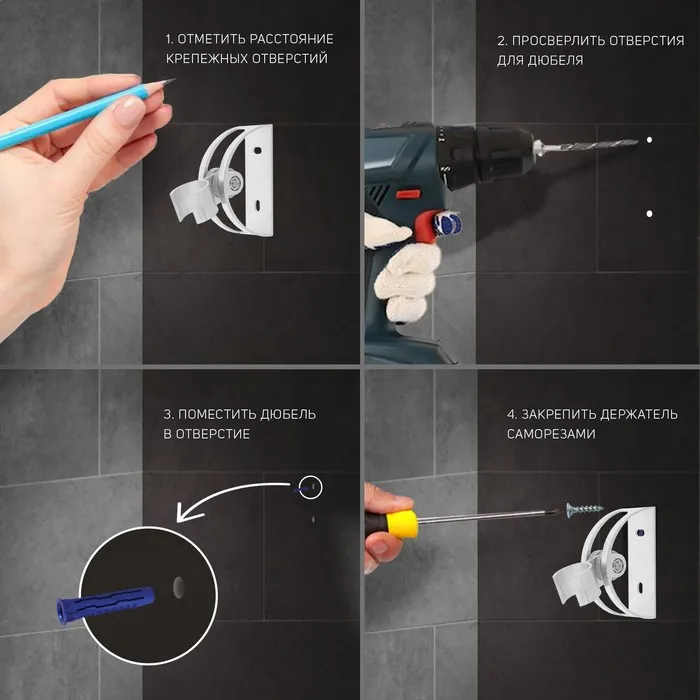 1. ОТМЕТИТЬ РАССТОЯНИЕ КРЕПЕЖНЫХ ОТВЕРСТИЙ

2. ПРОСВЕРЛИТЬ ОТВЕРСТИЯ ДЛЯ ДЮБЕЛЯ

3. ПОМЕСТИТЬ ДЮБЕЛЬ В ОТВЕРСТИЕ

4. ЗАКРЕПИТЬ ДЕРЖАТЕЛЬ САМОРЕЗАМИ