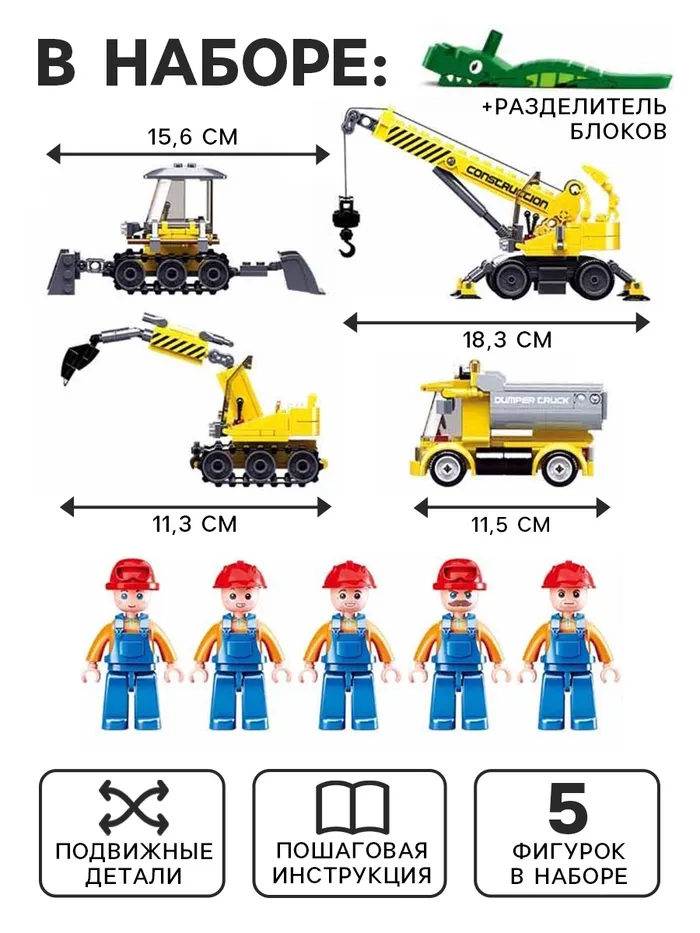 В НАБОРЕ:

+РАЗДЕЛИТЕЛЬ БЛОКОВ

15,6 СМ

CONSTRUCTION

18,3 СМ

DUMPER TRUCK

11,3 СМ

11,5 СМ

ПОДВИЖНЫЕ ДЕТАЛИ

ПОШАГОВАЯ ИНСТРУКЦИЯ

5
ФИГУРОК В НАБОРЕ