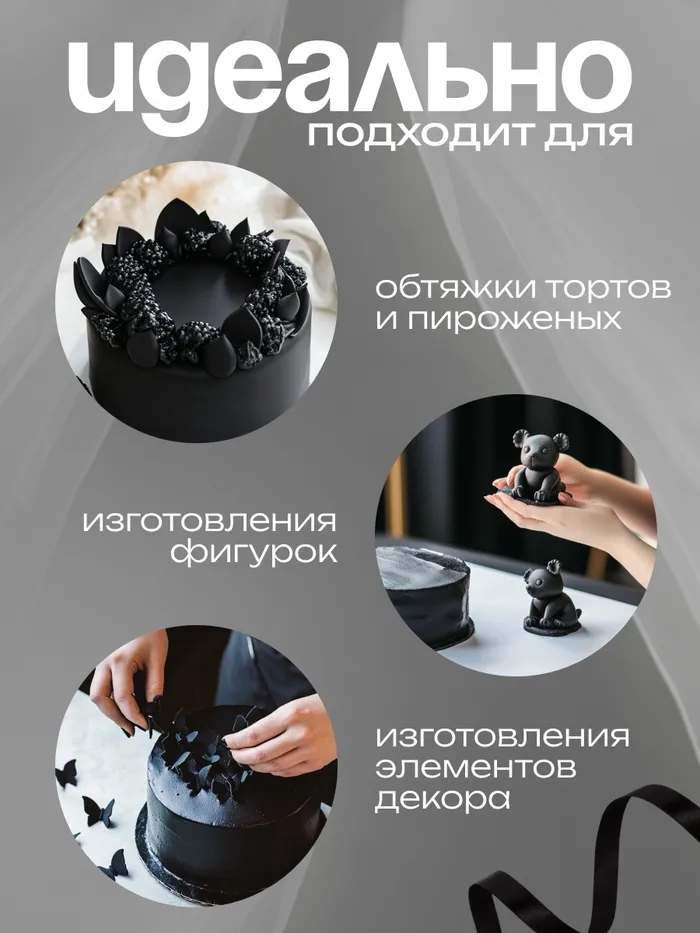 идеально
подходит для

обтяжки тортов и пироженых

изготовления фигурок

изготовления элементов декора