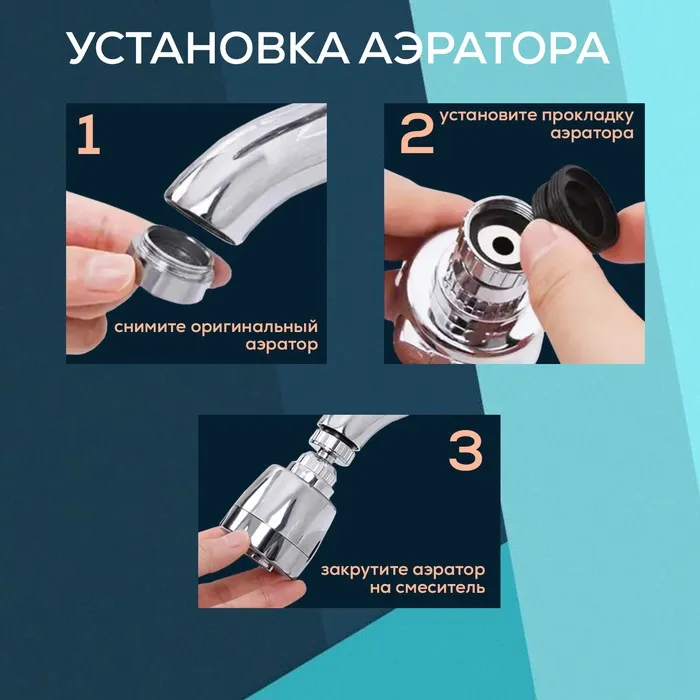 УСТАНОВКА АЭРАТОРА

1

снимите оригинальный аэратор

2

установите прокладку аэратора

3

закрутите аэратор на смеситель