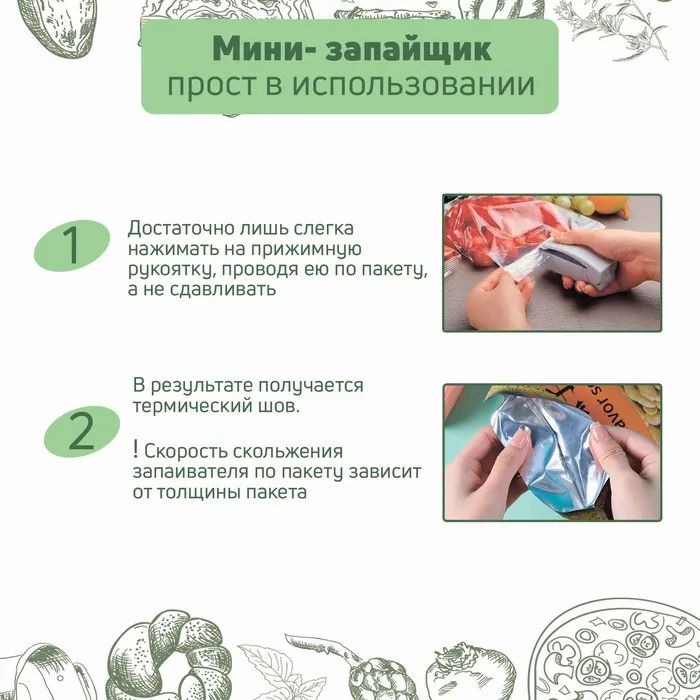 Мини- запайщик
прост в использовании

1

Достаточно лишь слегка нажимать на прижимную рукоятку, проводя ею по пакету, а не сдавливать

2

В результате получается термический шов.

! Скорость скольжения запаивателя по пакету зависит от толщины пакета