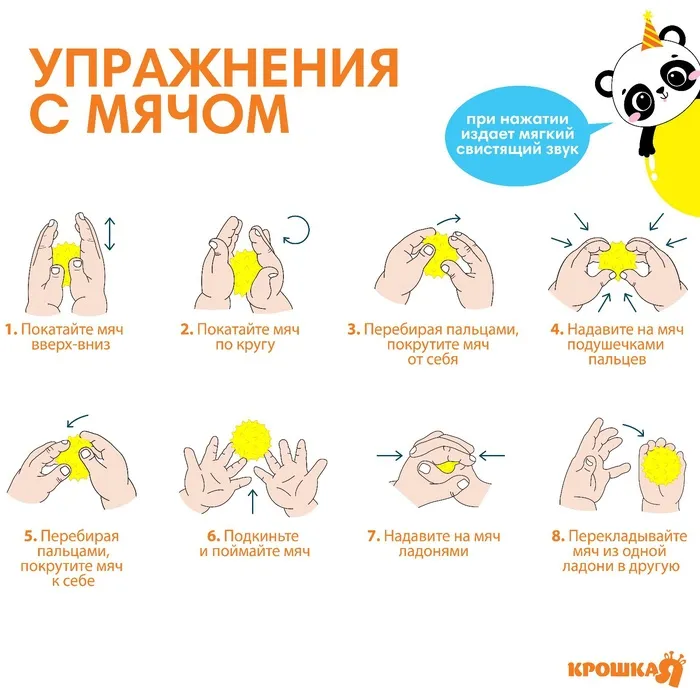 УПРАЖНЕНИЯ С МЯЧОМ

при нажатии издает мягкий свистящий звук

1. Покатайте мяч вверх-вниз

2. Покатайте мяч по кругу

3. Перебирая пальцами, покрутите мяч от себя

4. Надавите на мяч подушечками пальцев

5. Перебирая пальцами, покрутите мяч к себе

6. Подкиньте и поймайте мяч

7. Надавите на мяч ладонями

8. Перекладывайте мяч из одной ладони в другую

КРОШКА Я