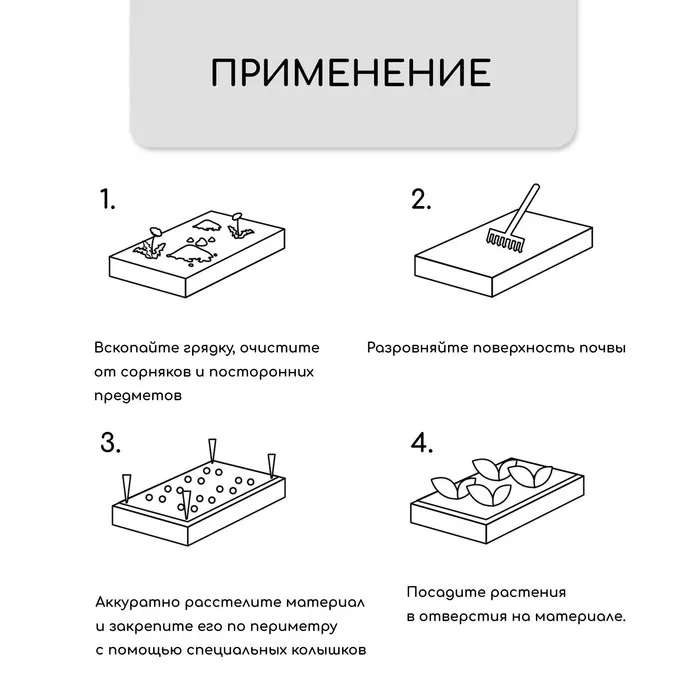 ПРИМЕНЕНИЕ

1.

Вскопайте грядку, очистите от сорняков и посторонних предметов

2.

Разровняйте поверхность почвы

3.

Аккуратно расстелите материал и закрепите его по периметру с помощью специальных колышков

4.

Посадите растения в отверстия на материале.