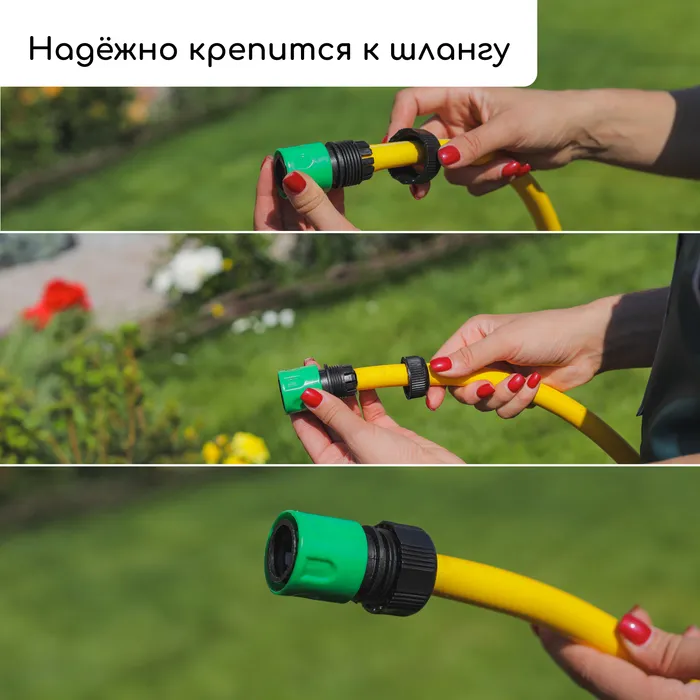 Надёжно крепится к шлангу