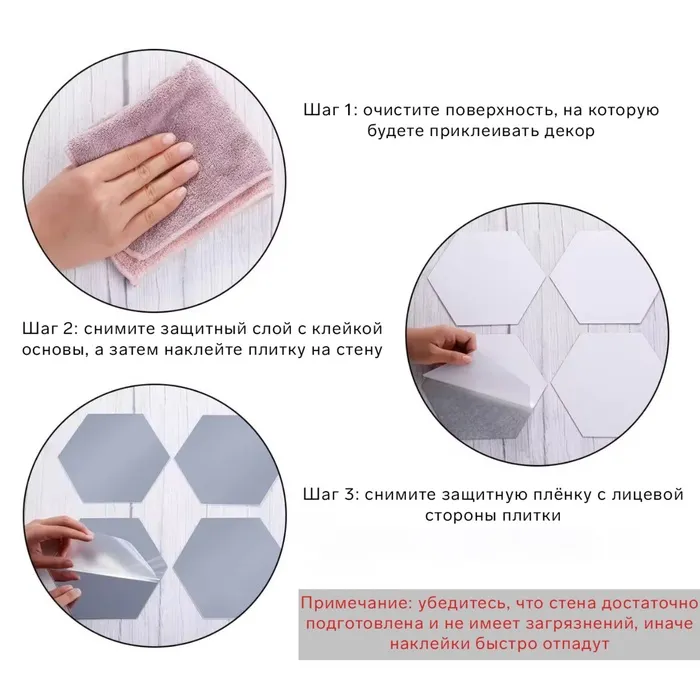 Шаг 1: очистите поверхность, на которую будете приклеивать декор

Шаг 2: снимите защитный слой с клейкой основы, а затем наклейте плитку на стену

Шаг 3: снимите защитную плёнку с лицевой стороны плитки

Примечание: убедитесь, что стена достаточно подготовлена и не имеет загрязнений, иначе наклейки быстро отпадут