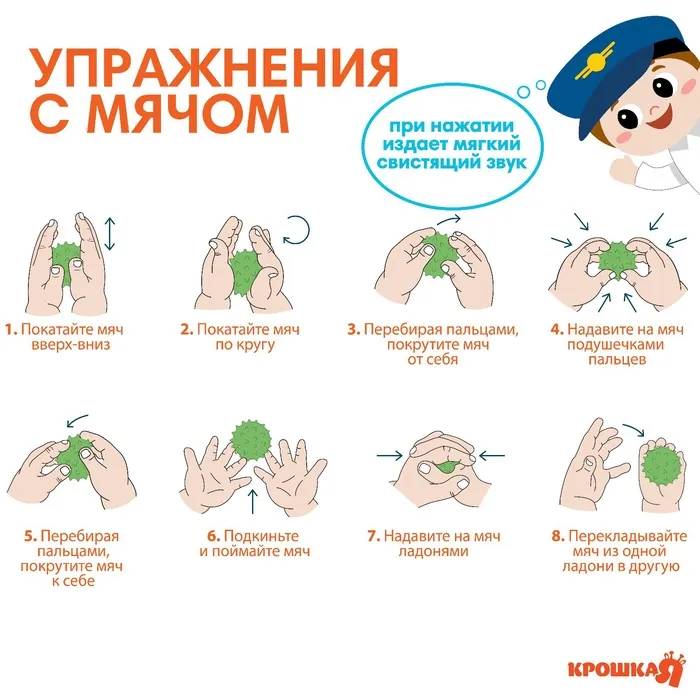 УПРАЖНЕНИЯ С МЯЧОМ

при нажатии издает мягкий свистящий звук

1. Покатайте мяч вверх-вниз

2. Покатайте мяч по кругу

3. Перебирая пальцами, покрутите мяч от себя

4. Надавите на мяч подушечками пальцев

5. Перебирая пальцами, покрутите мяч к себе

6. Подкиньте и поймайте мяч

7. Надавите на мяч ладонями

8. Перекладывайте мяч из одной ладони в другую

КРОШКА Я