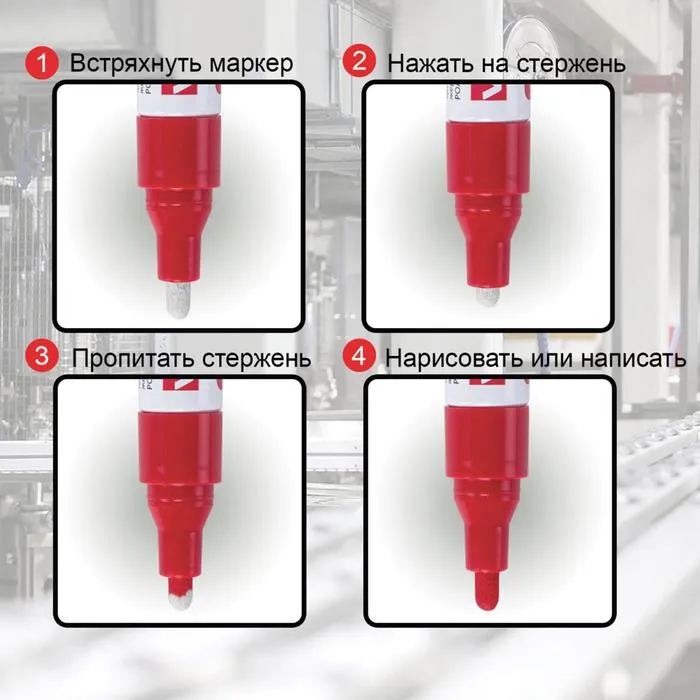 1 Встряхнуть маркер

2 Нажать на стержень

3 Пропитать стержень

4 Нарисовать или написать