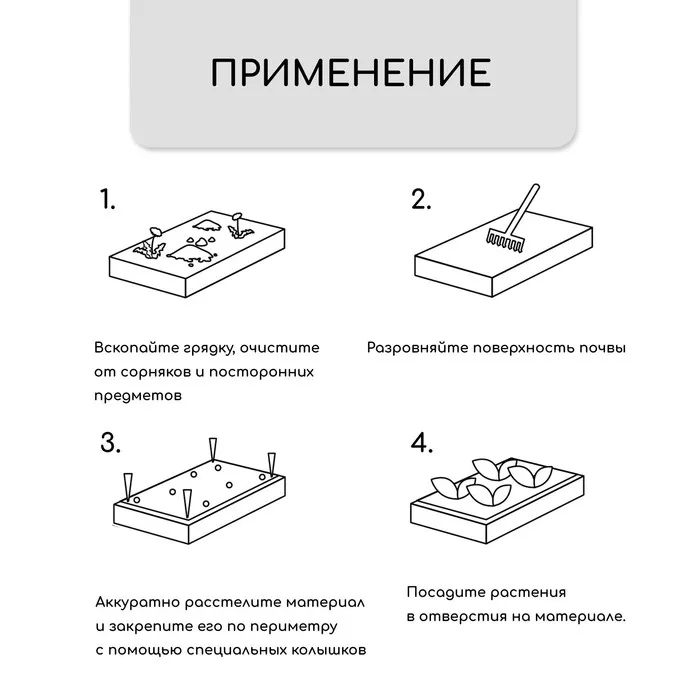 ПРИМЕНЕНИЕ

1.

Вскопайте грядку, очистите от сорняков и посторонних предметов

2.

Разровняйте поверхность почвы

3.

Аккуратно расстелите материал и закрепите его по периметру с помощью специальных колышков

4.

Посадите растения в отверстия на материале.