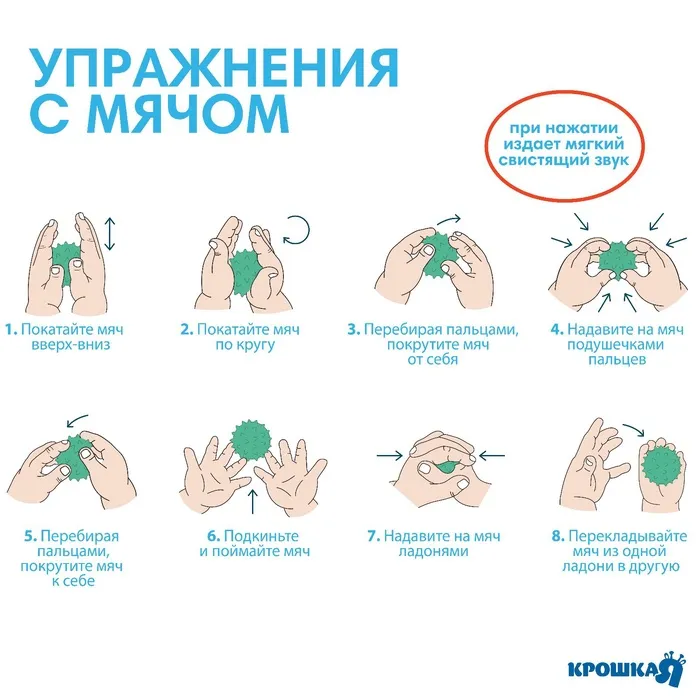 УПРАЖНЕНИЯ С МЯЧОМ

при нажатии издает мягкий свистящий звук

1. Покатайте мяч вверх-вниз

2. Покатайте мяч по кругу

3. Перебирая пальцами, покрутите мяч от себя

4. Надавите на мяч подушечками пальцев

5. Перебирая пальцами, покрутите мяч к себе

6. Подкиньте и поймайте мяч

7. Надавите на мяч ладонями

8. Перекладывайте мяч из одной ладони в другую

КРОШКА Я