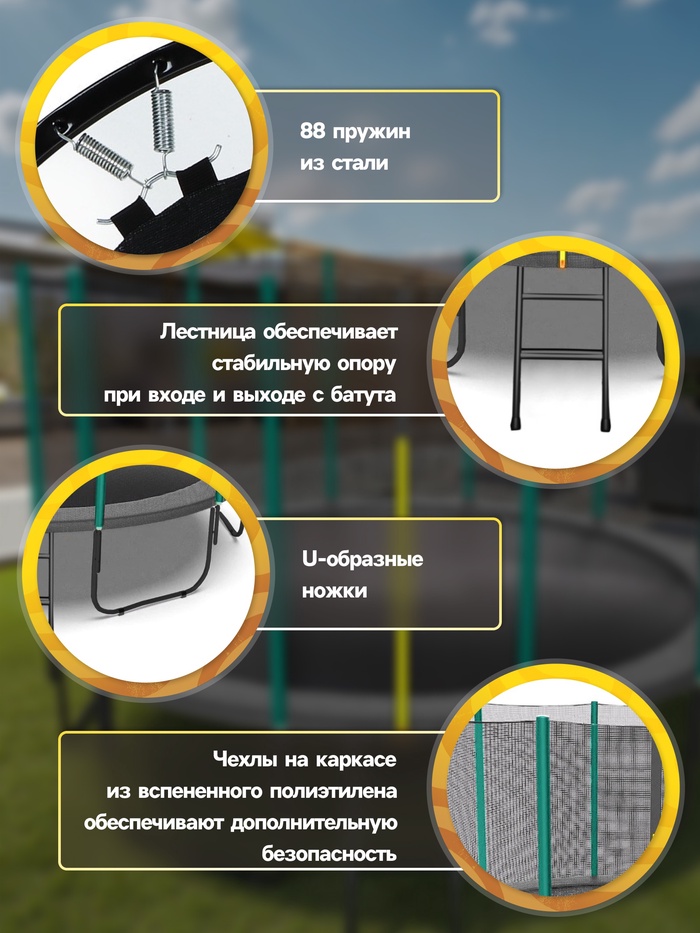 88 пружин из стали

Лестница обеспечивает стабильную опору при входе и выходе с батута

U-образные ножки

Чехлы на каркасе из вспененного полиэтилена обеспечивают дополнительную безопасность