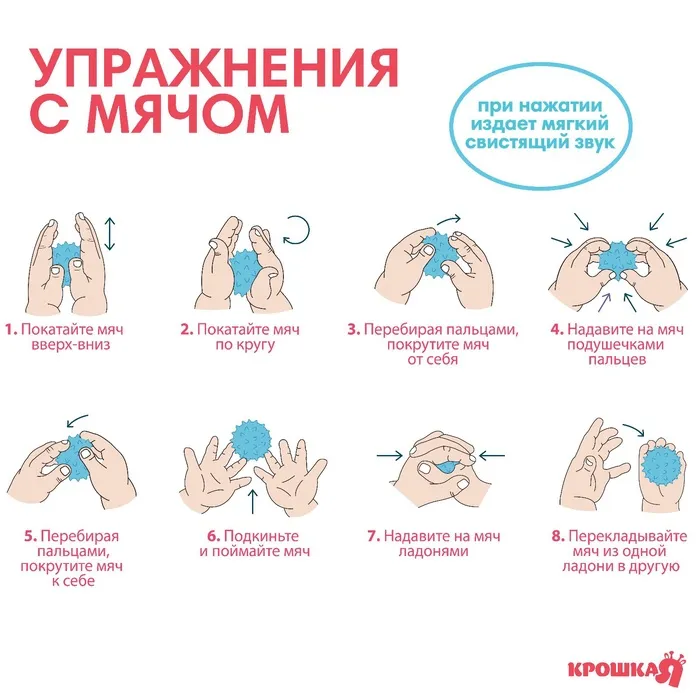 УПРАЖНЕНИЯ С МЯЧОМ

при нажатии издает мягкий свистящий звук

1. Покатайте мяч вверх-вниз

2. Покатайте мяч по кругу

3. Перебирая пальцами, покрутите мяч от себя

4. Надавите на мяч подушечками пальцев

5. Перебирая пальцами, покрутите мяч к себе

6. Подкиньте и поймайте мяч

7. Надавите на мяч ладонями

8. Перекладывайте мяч из одной ладони в другую

КРОШКА Я