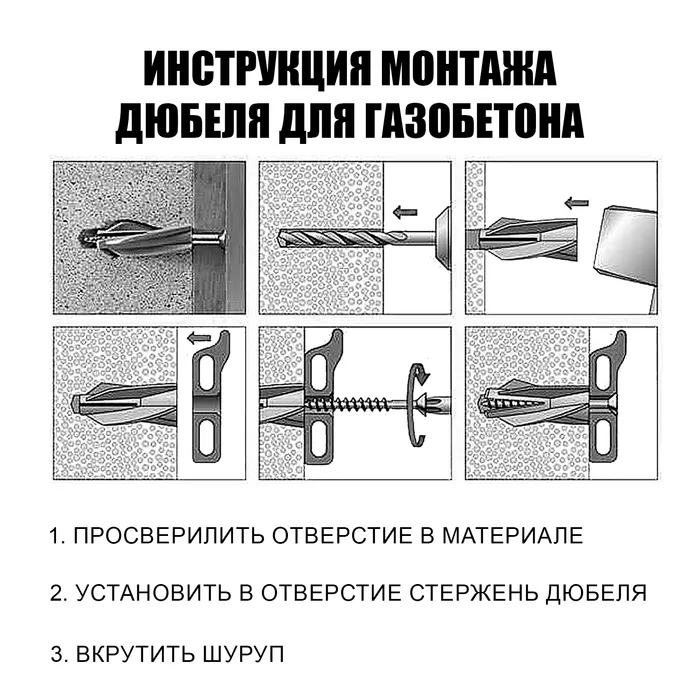 ИНСТРУКЦИЯ МОНТАЖА ДЮБЕЛЯ ДЛЯ ГАЗОБЕТОНА

1. ПРОСВЕРИЛИТЬ ОТВЕРСТИЕ В МАТЕРИАЛЕ

2. УСТАНОВИТЬ В ОТВЕРСТИЕ СТЕРЖЕНЬ ДЮБЕЛЯ

3. ВКРУТИТЬ ШУРУП