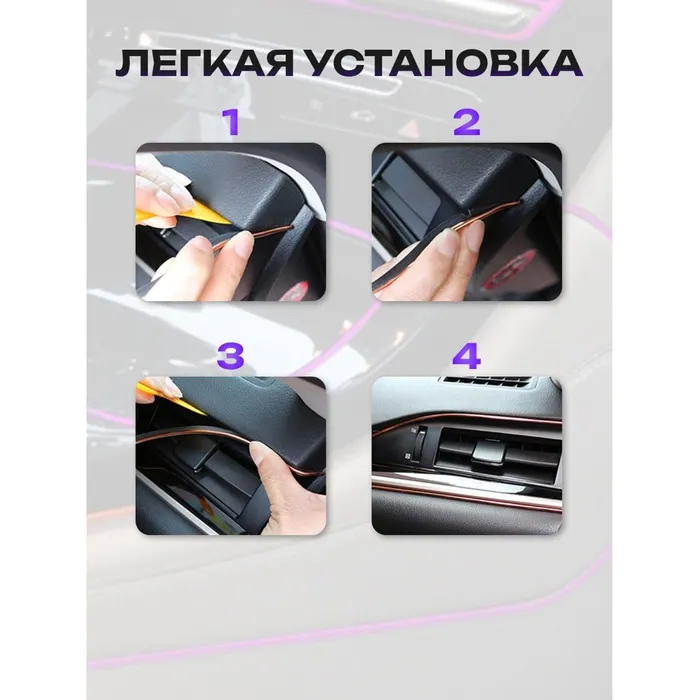 ЛЕГКАЯ УСТАНОВКА

1

2

3

4