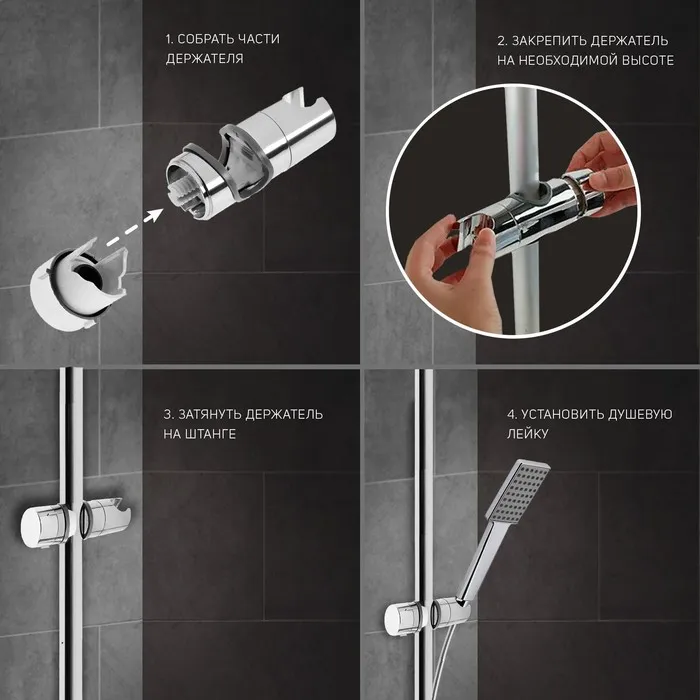 1. СОБРАТЬ ЧАСТИ ДЕРЖАТЕЛЯ

2. ЗАКРЕПИТЬ ДЕРЖАТЕЛЬ НА НЕОБХОДИМОЙ ВЫСОТЕ

3. ЗАТЯНУТЬ ДЕРЖАТЕЛЬ НА ШТАНГЕ

4. УСТАНОВИТЬ ДУШЕВУЮ ЛЕЙКУ