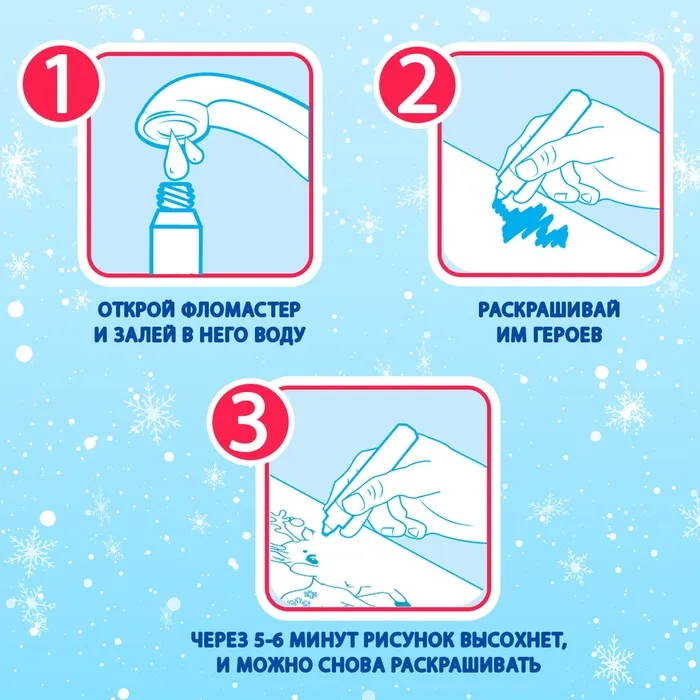 1

ОТКРОЙ ФЛОМАСТЕР И ЗАЛЕЙ В НЕГО ВОДУ

2

РАСКРАШИВАЙ ИМ ГЕРОЕВ

3

ЧЕРЕЗ 5-6 МИНУТ РИСУНОК ВЫСОХНЕТ, И МОЖНО СНОВА РАСКРАШИВАТЬ