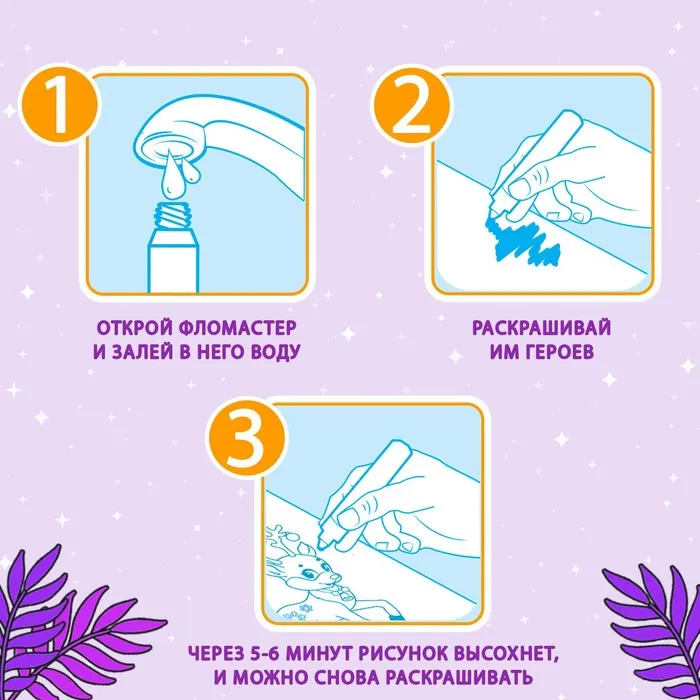 1

ОТКРОЙ ФЛОМАСТЕР И ЗАЛЕЙ В НЕГО ВОДУ

2

РАСКРАШИВАЙ ИМ ГЕРОЕВ

3

ЧЕРЕЗ 5-6 МИНУТ РИСУНОК ВЫСОХНЕТ, И МОЖНО СНОВА РАСКРАШИВАТЬ