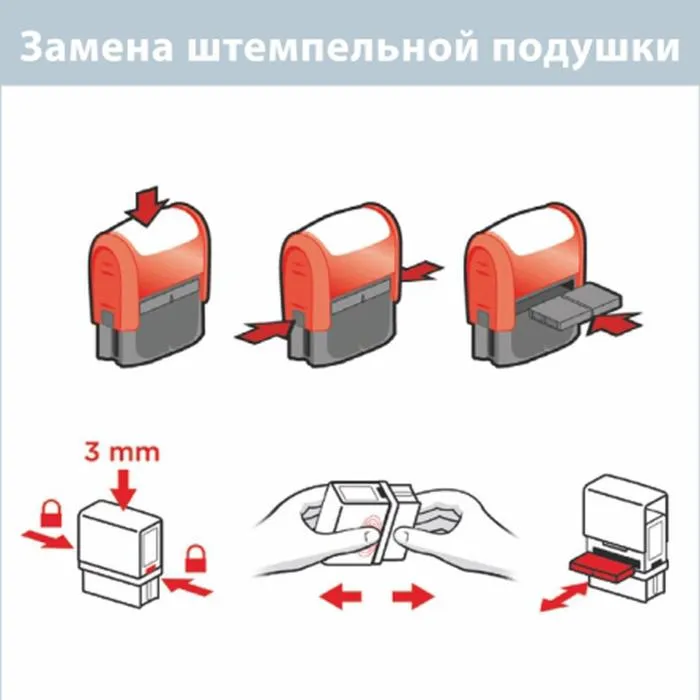 Замена штемпельной подушки

3 mm