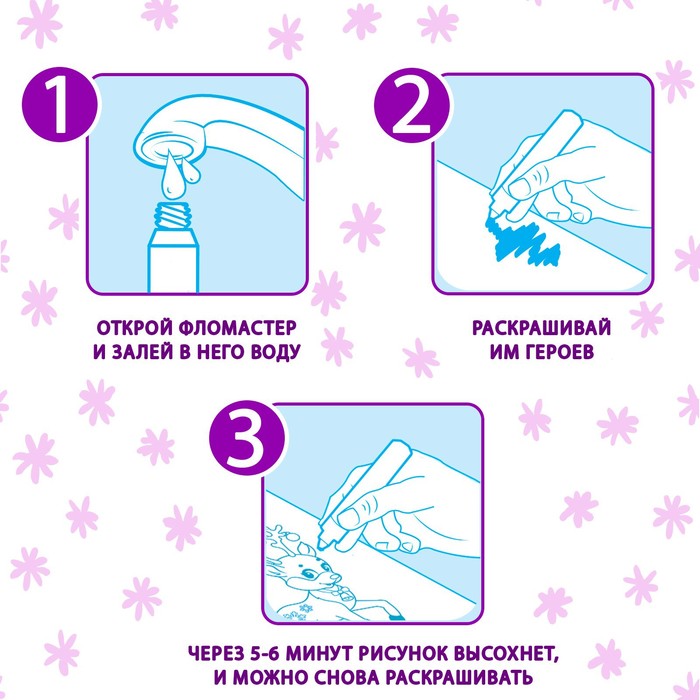 1

ОТКРОЙ ФЛОМАСТЕР И ЗАЛЕЙ В НЕГО ВОДУ

2

РАСКРАШИВАЙ ИМ ГЕРОЕВ

3

ЧЕРЕЗ 5-6 МИНУТ РИСУНОК ВЫСОХНЕТ, И МОЖНО СНОВА РАСКРАШИВАТЬ