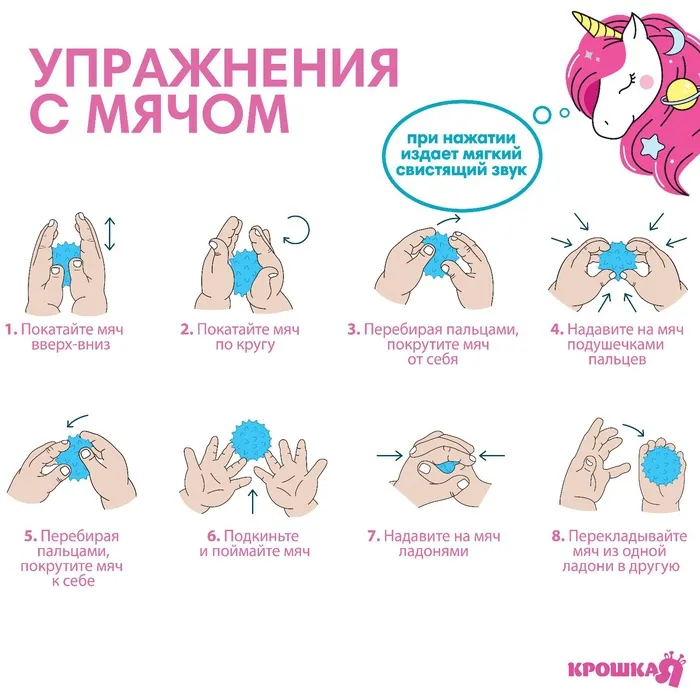 УПРАЖНЕНИЯ С МЯЧОМ

при нажатии издает мягкий свистящий звук

1. Покатайте мяч вверх-вниз

2. Покатайте мяч по кругу

3. Перебирая пальцами, покрутите мяч от себя

4. Надавите на мяч подушечками пальцев

5. Перебирая пальцами, покрутите мяч к себе

6. Подкиньте и поймайте мяч

7. Надавите на мяч ладонями

8. Перекладывайте мяч из одной ладони в другую

КРОШКА Я